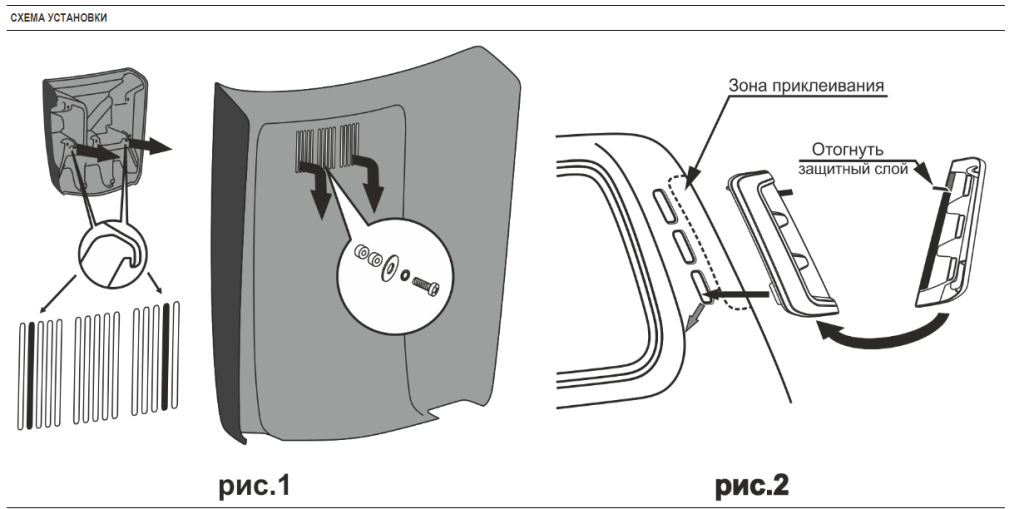 СХЕМА УСТАНОВКИ

Зона приклеивания

Отогнуть
защитный слой

рис.1

рис.2